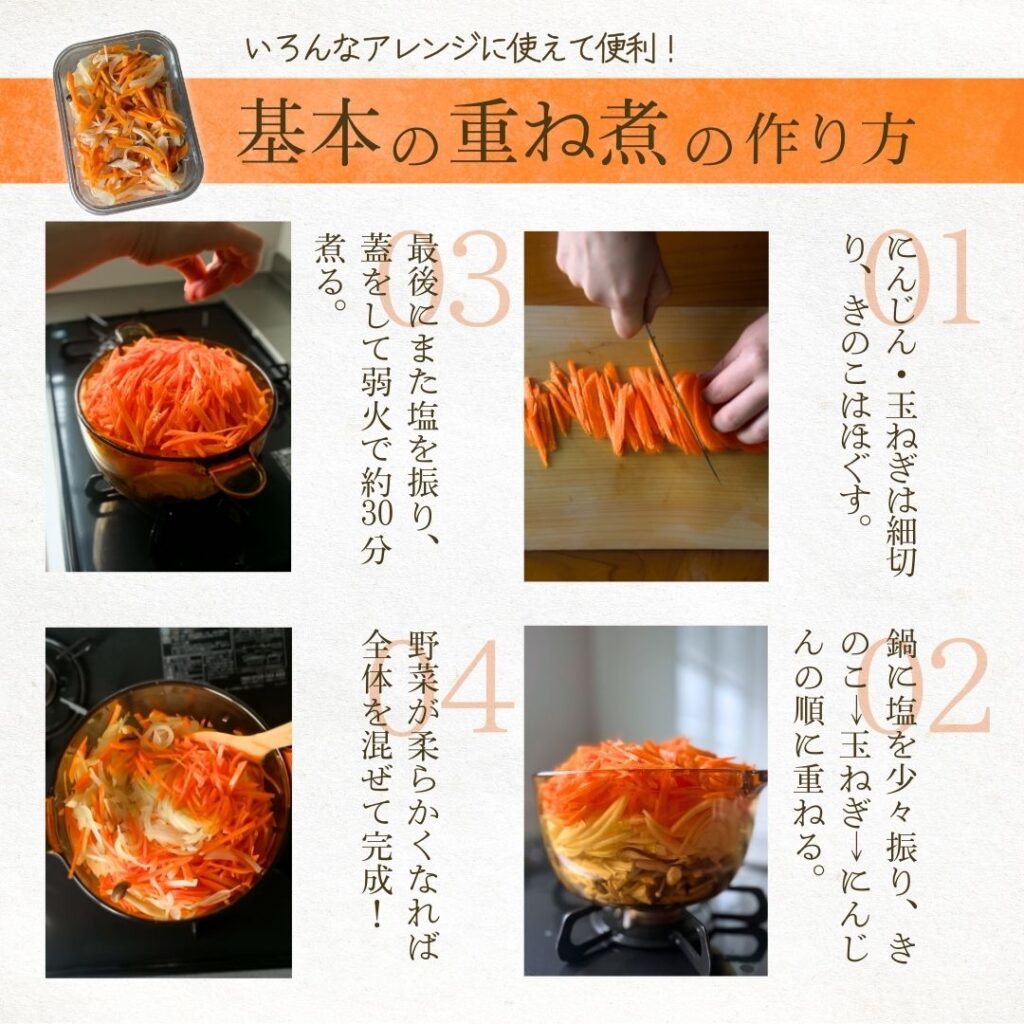 いろんなアレンジに使えて便利！

基本の重ね煮の作り方

01
にんじん・玉ねぎは細切り、きのこはほぐす。

02
鍋に塩を少々振り、きのこ→玉ねぎ→にんじんの順に重ねる。

03
最後にまた塩を振り、蓋をして弱火で約30分煮る。

04
野菜が柔らかくなれば全体を混ぜて完成！